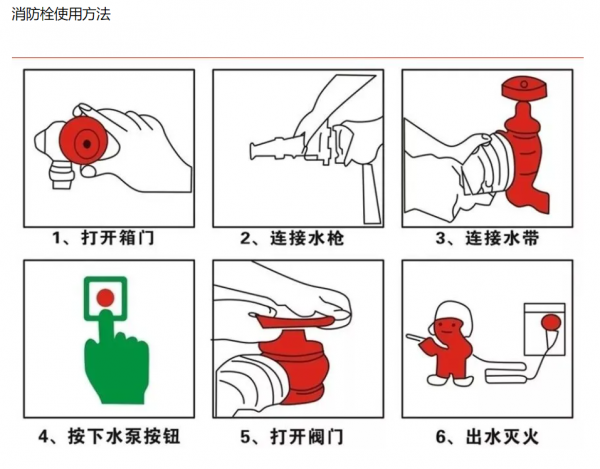 消防栓使用方法

1、打开箱门

2、连接水枪

3、连接水带

4、按下水泵按钮

5、打开阀门

6、出水灭火